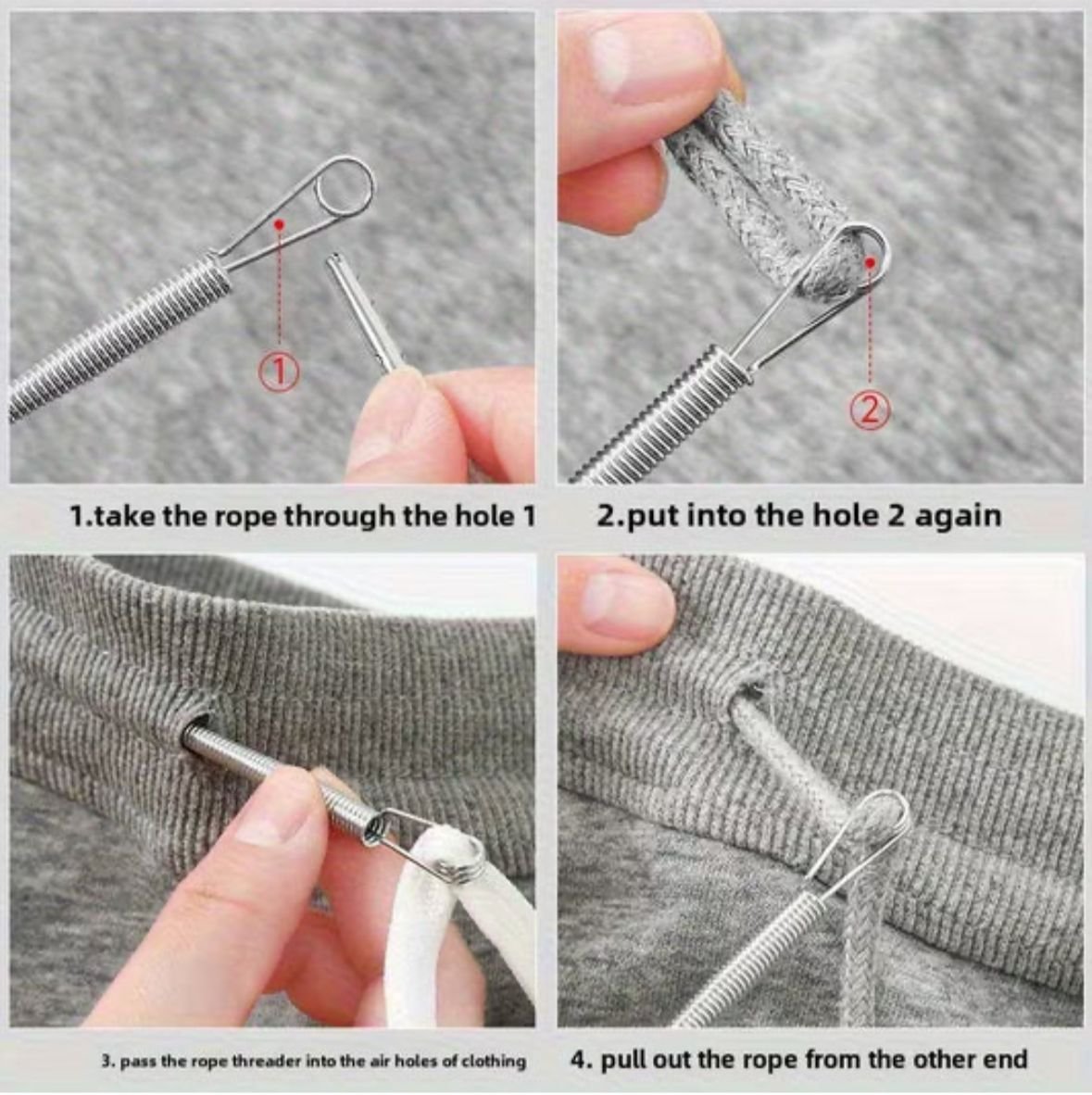 ①

②

1.take the rope through the hole 1

2.put into the hole 2 again

3. pass the rope threader into the air holes of clothing

4. pull out the rope from the other end